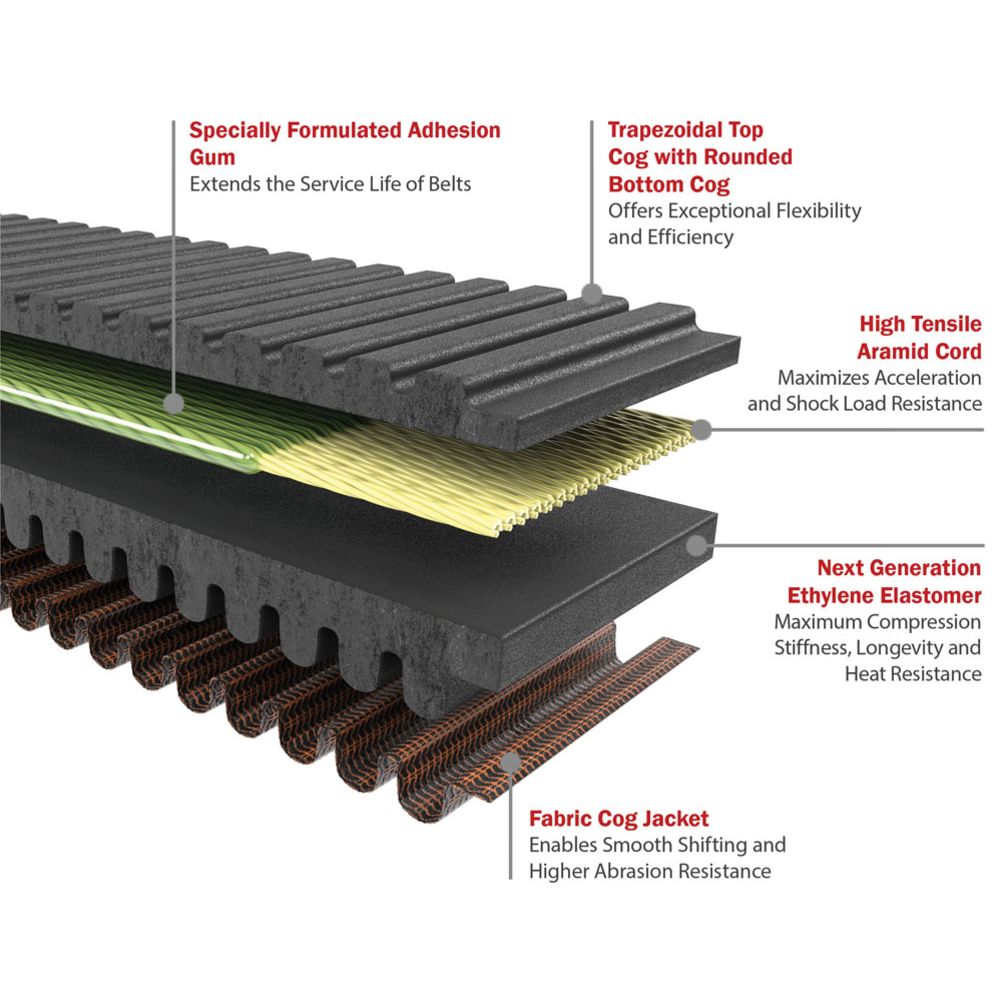 Specially Formulated Adhesion Gum
Extends the Service Life of Belts

Trapezoidal Top Cog with Rounded Bottom Cog
Offers Exceptional Flexibility and Efficiency

High Tensile Aramid Cord
Maximizes Acceleration and Shock Load Resistance

Next Generation Ethylene Elastomer
Maximum Compression Stiffness, Longevity and Heat Resistance

Fabric Cog Jacket
Enables Smooth Shifting and Higher Abrasion Resistance